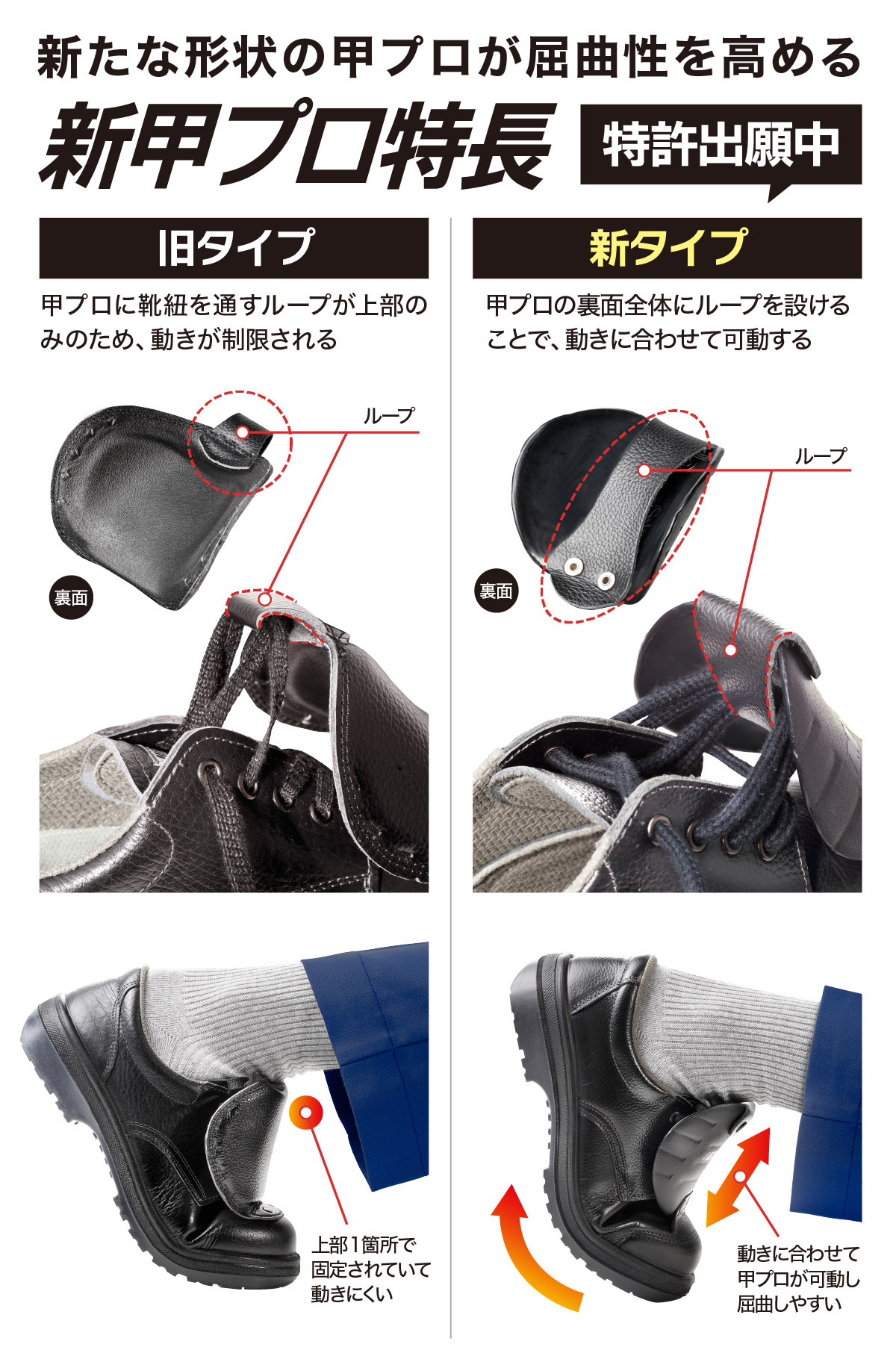 新たな形状の甲プロが屈曲性を高める

新甲プロ特長

特許出願中

旧タイプ

甲プロに靴紐を通すループが上部のみのため、動きが制限される

ループ

裏面

上部1箇所で固定されていて動きにくい

新タイプ

甲プロの裏面全体にループを設けることで、動きに合わせて可動する

ループ

裏面

動きに合わせて甲プロが可動し屈曲しやすい